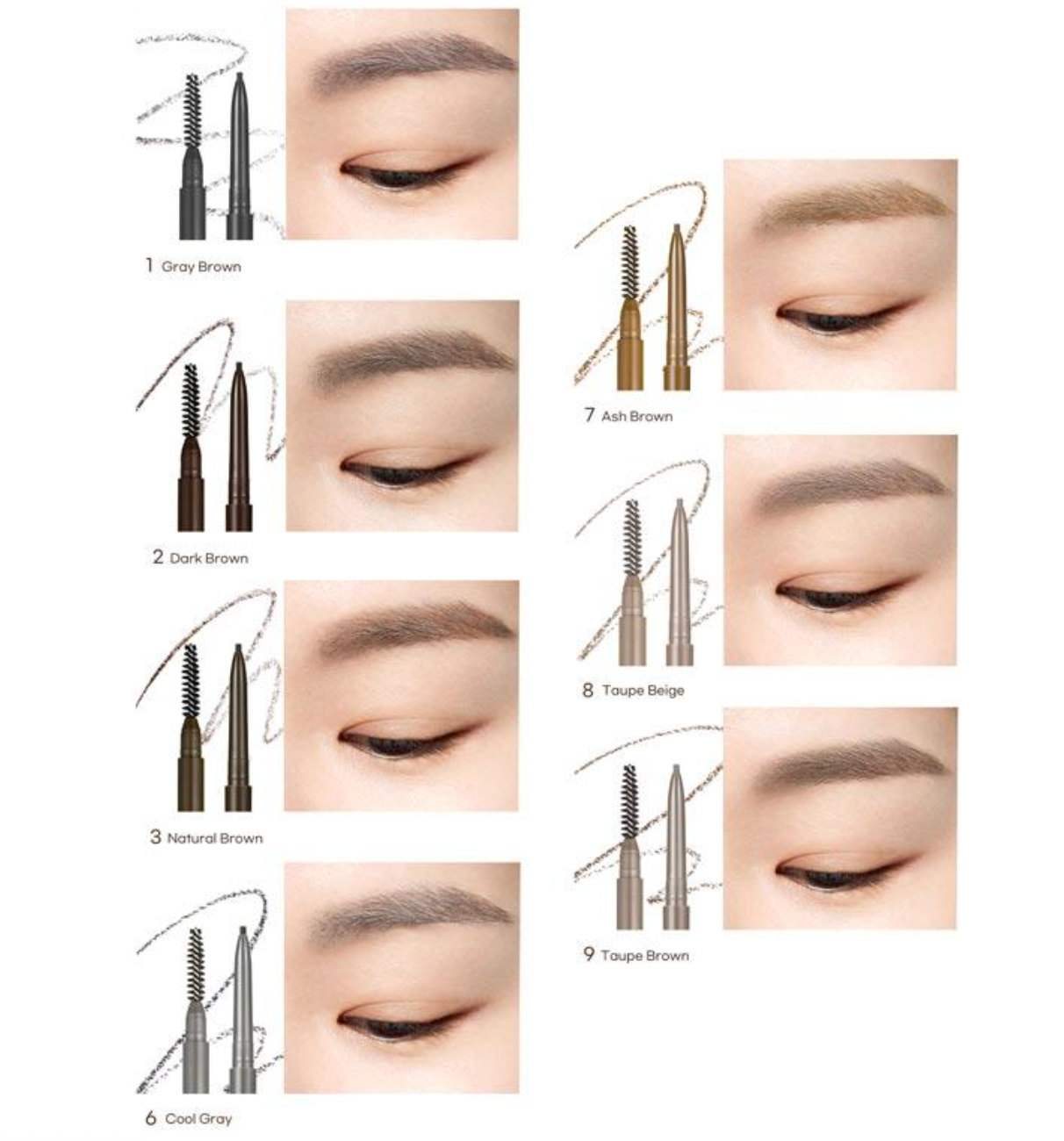 1 Gray Brown

2 Dark Brown

3 Natural Brown

6 Cool Gray

7 Ash Brown

8 Taupe Beige

9 Taupe Brown