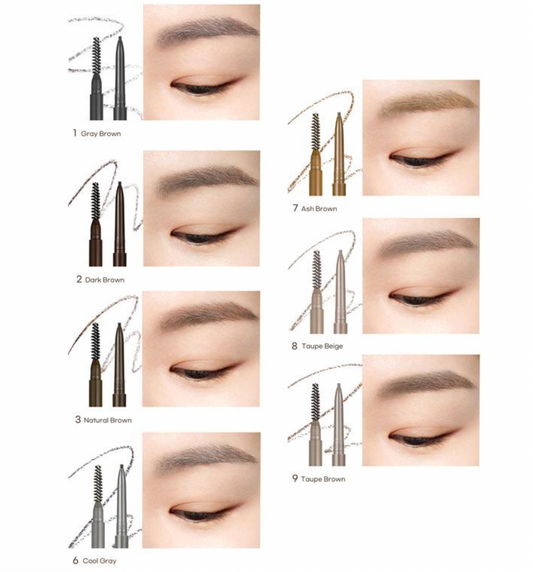 1 Gray Brown

2 Dark Brown

3 Natural Brown

6 Cool Gray

7 Ash Brown

8 Taupe Beige

9 Taupe Brown